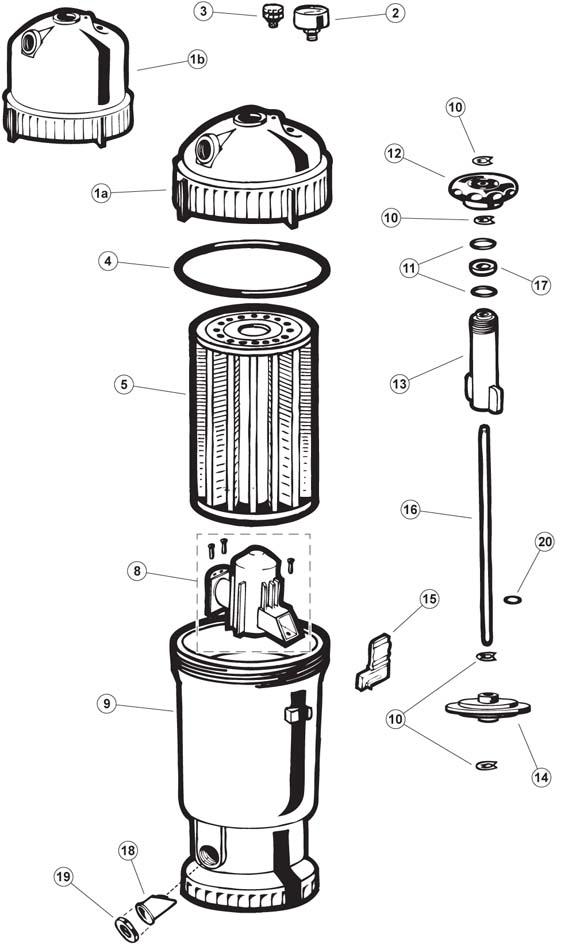 3
2
1b
10
12
1a
10
4
11
17
5
13
16
20
8
15
9
10
14
18
19